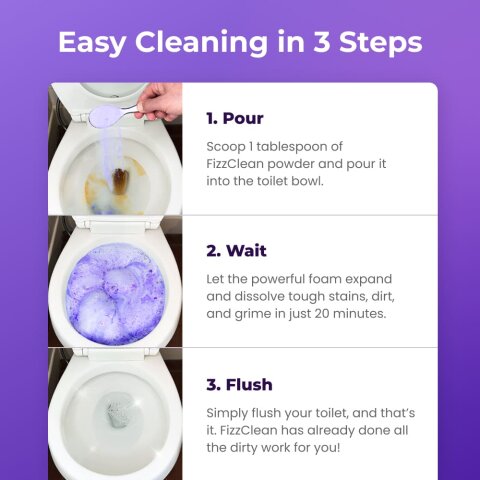 Easy Cleaning in 3 Steps

1. Pour

Scoop 1 tablespoon of FizzClean powder and pour it into the toilet bowl.

2. Wait

Let the powerful foam expand and dissolve tough stains, dirt, and grime in just 20 minutes.

3. Flush

Simply flush your toilet, and that's it. FizzClean has already done all the dirty work for you!